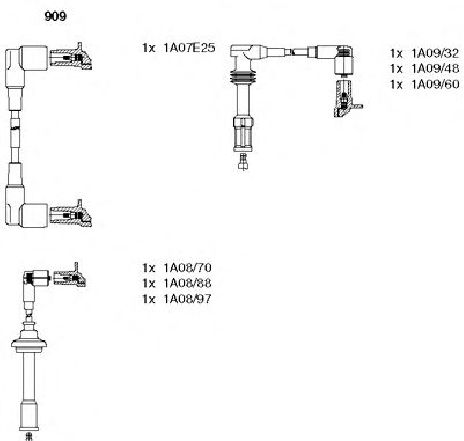 909

1x 1A07E25

1x 1A09/32
1x 1A09/48
1x 1A09/60

1x 1A08/70
1x 1A08/88
1x 1A08/97