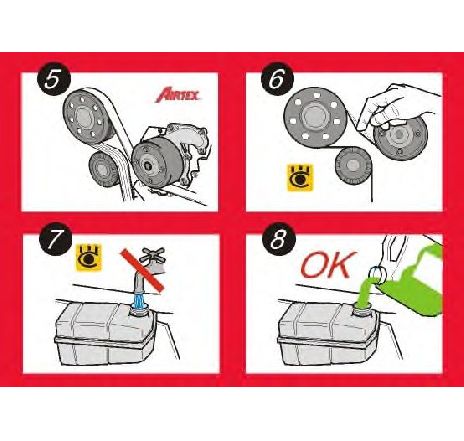 5

AIRTEX

6

7

8

OK