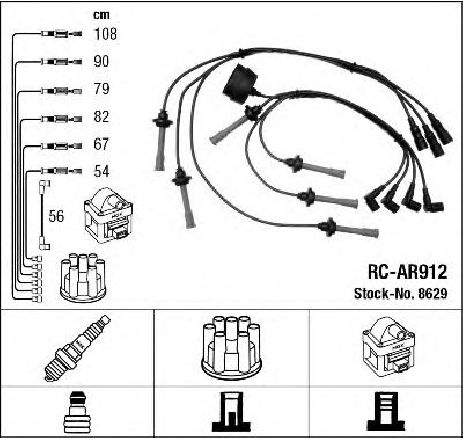 cm
108
90
79
82
67
54
56

RC-AR912
Stock-No. 8629