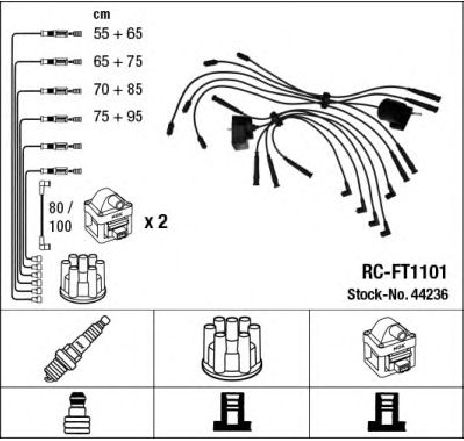 cm

55 + 65

65 + 75

70 + 85

75 + 95

80 / 100

x 2

RC-FT1101

Stock-No. 44236