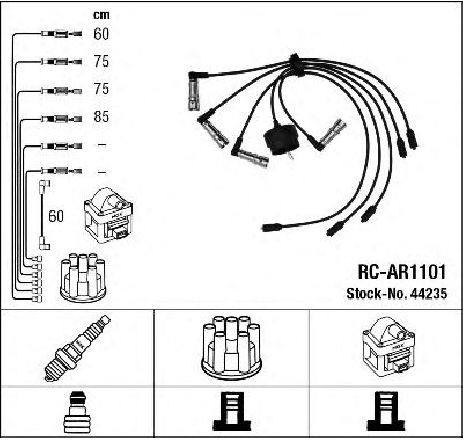 cm
60
75
75
85
–
–
60

RC-AR1101
Stock-No. 44235