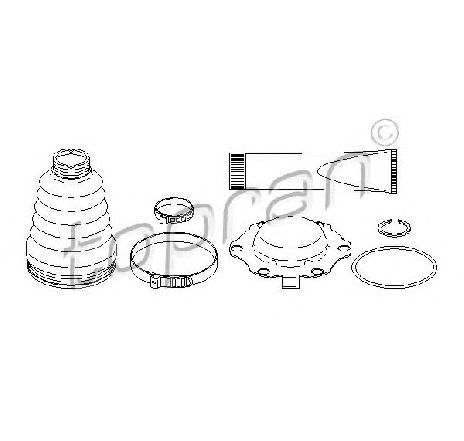 topran ©